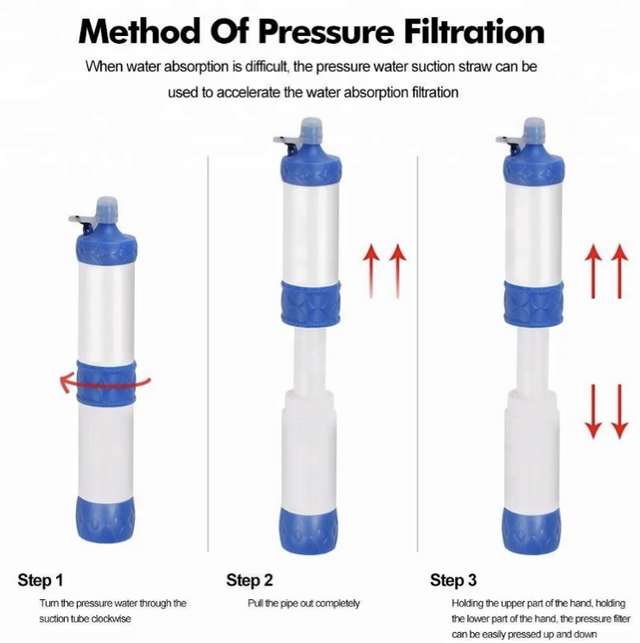 Method Of Pressure Filtration

When water absorption is difficult, the pressure water suction straw can be used to accelerate the water absorption filtration

Step 1

Turn the pressure water through the suction tube clockwise

Step 2

Pull the pipe out completely

Step 3

Holding the upper part of the hand, holding the lower part of the hand, the pressure filter can be easily pressed up and down